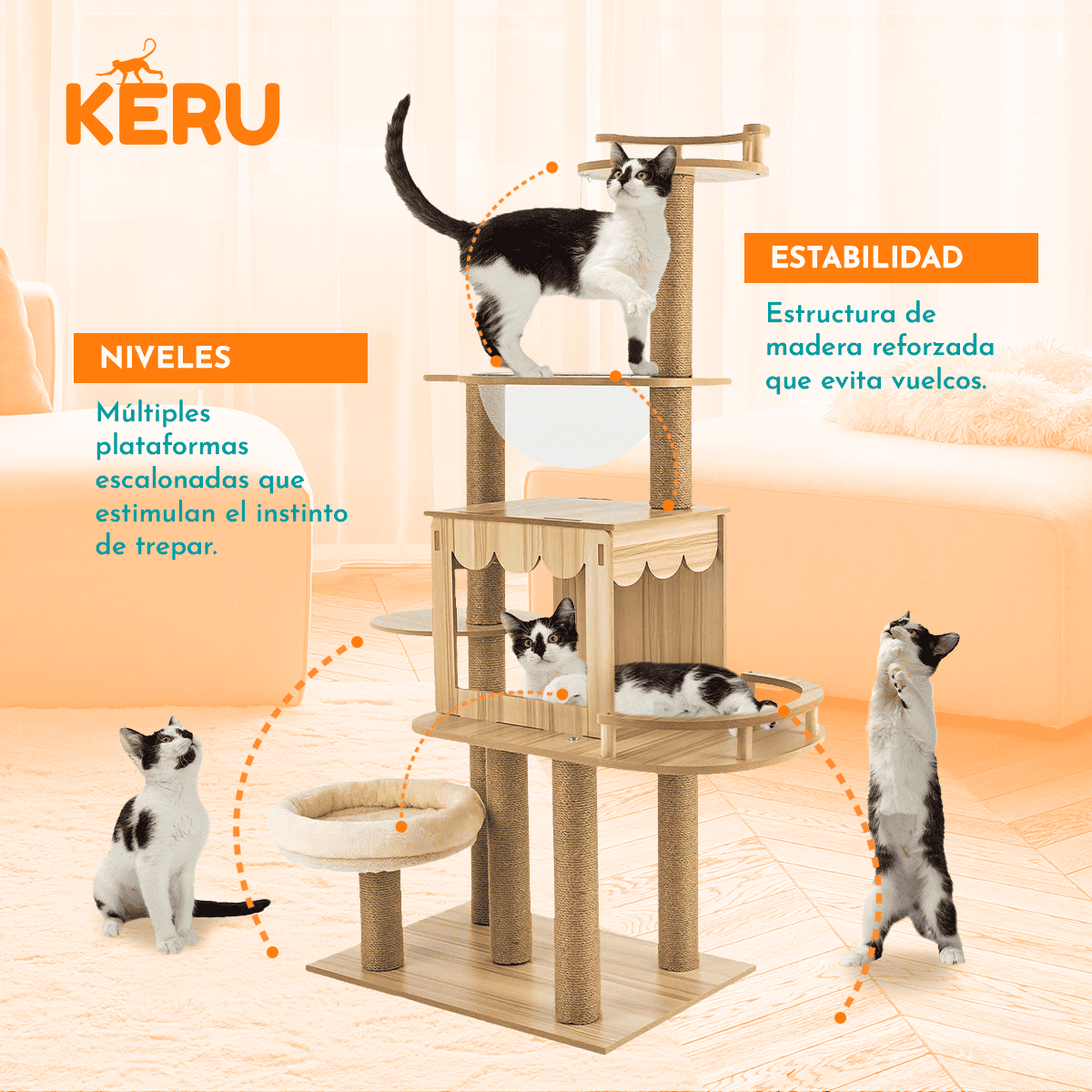 KERU

NIVELES

Múltiples plataformas escalonadas que estimulan el instinto de trepar.

ESTABILIDAD

Estructura de madera reforzada que evita vuelcos.