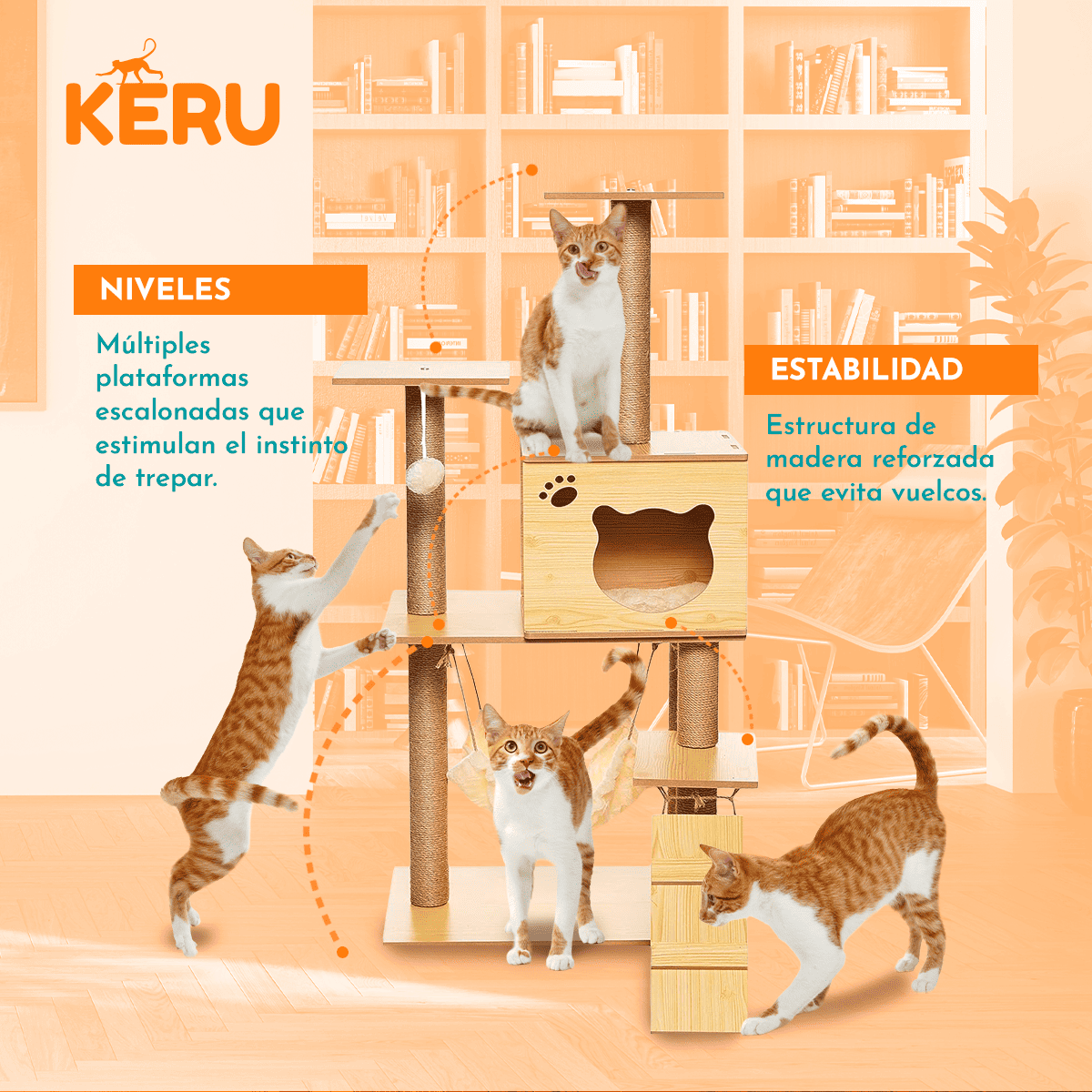 KERU

NIVELES

Múltiples plataformas escalonadas que estimulan el instinto de trepar.

ESTABILIDAD

Estructura de madera reforzada que evita vuelcos.