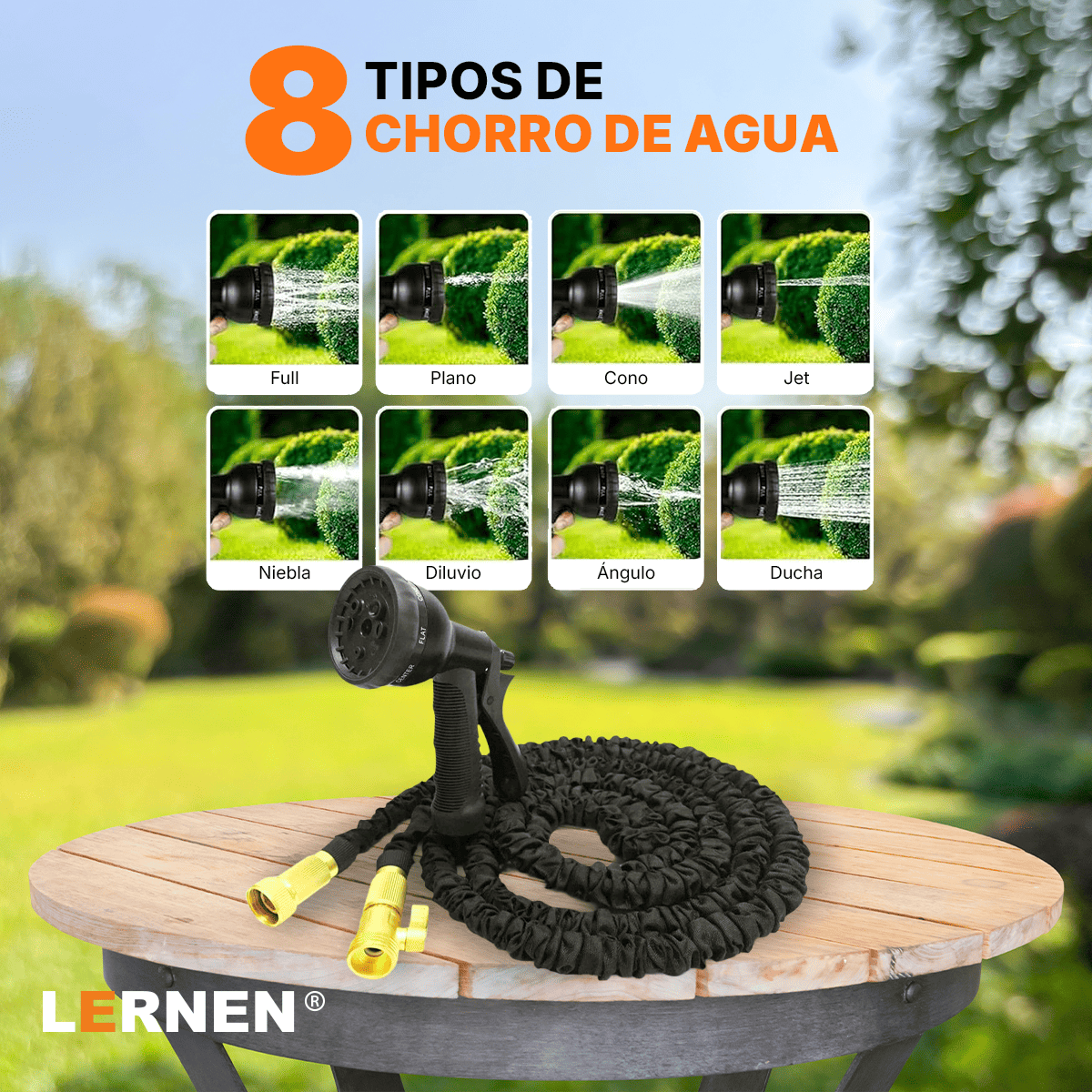 8 TIPOS DE
CHORRO DE AGUA

Full
Plano
Cono
Jet
Niebla
Diluvio
Ángulo
Ducha

FLAT
CENTER

LERNEN®