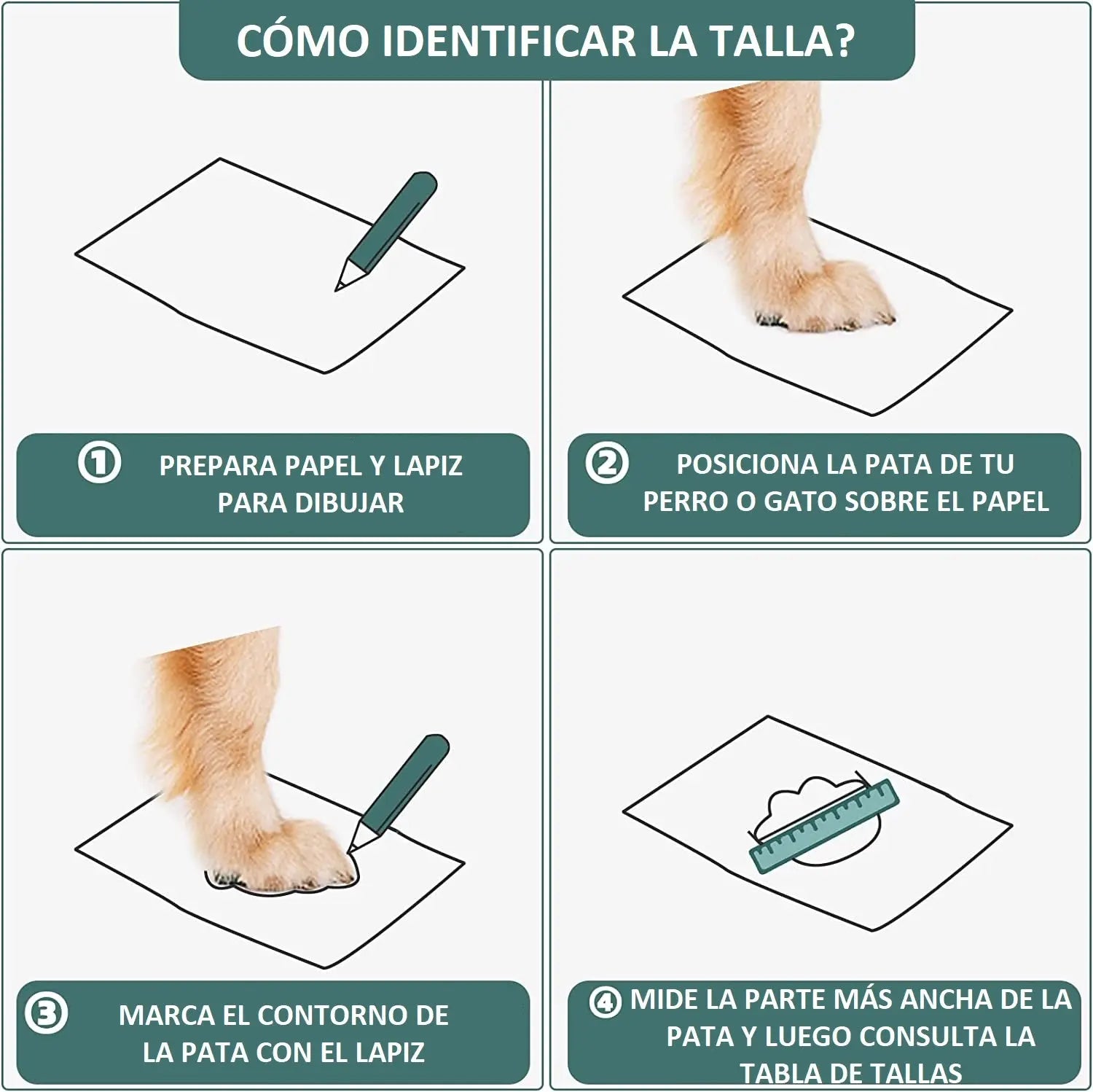 CÓMO IDENTIFICAR LA TALLA?

① PREPARA PAPEL Y LAPIZ PARA DIBUJAR

② POSICIONA LA PATA DE TU PERRO O GATO SOBRE EL PAPEL

③ MARCA EL CONTORNO DE LA PATA CON EL LAPIZ

④ MIDE LA PARTE MÁS ANCHA DE LA PATA Y LUEGO CONSULTA LA TABLA DE TALLAS