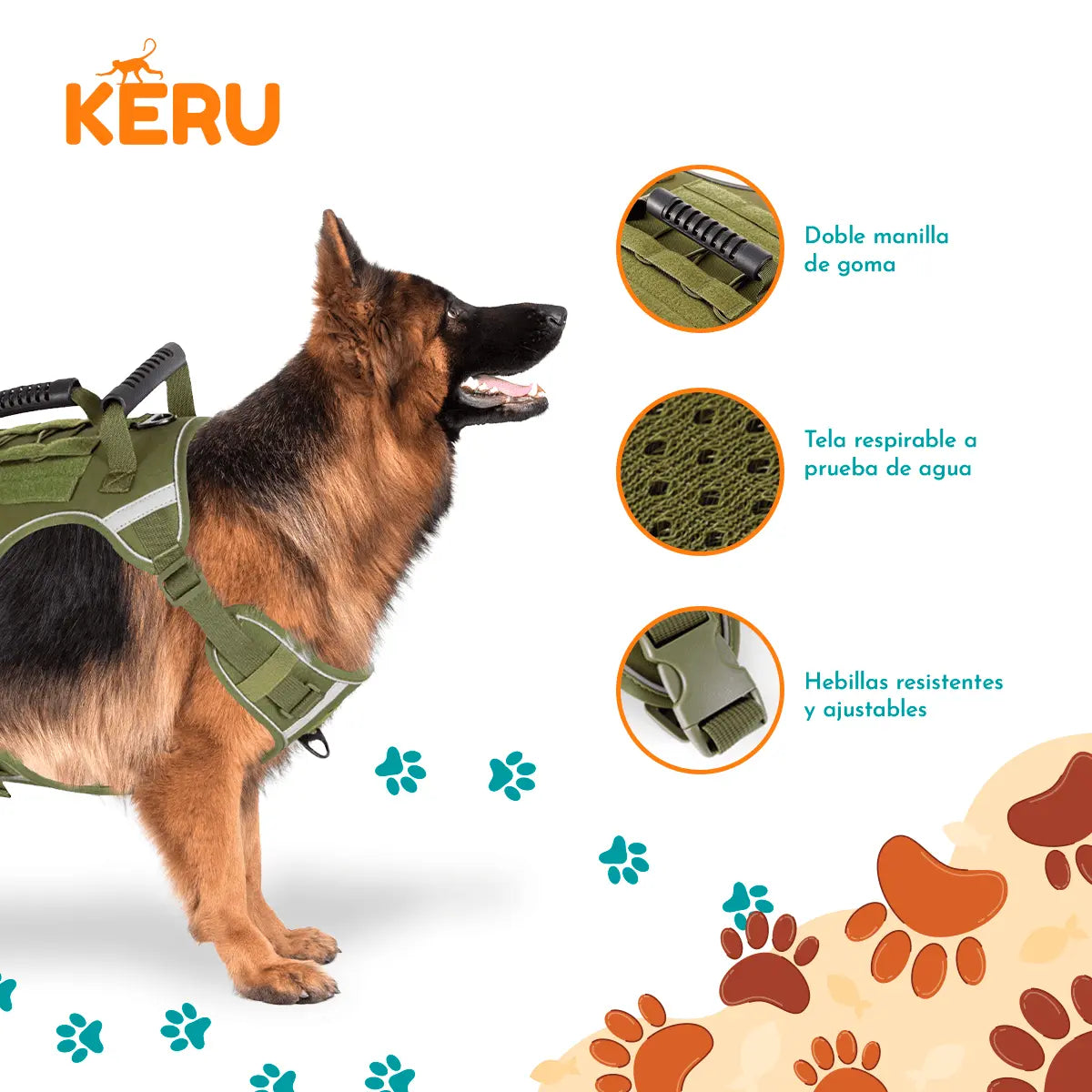 KERU

Doble manilla de goma

Tela respirable a prueba de agua

Hebillas resistentes y ajustables