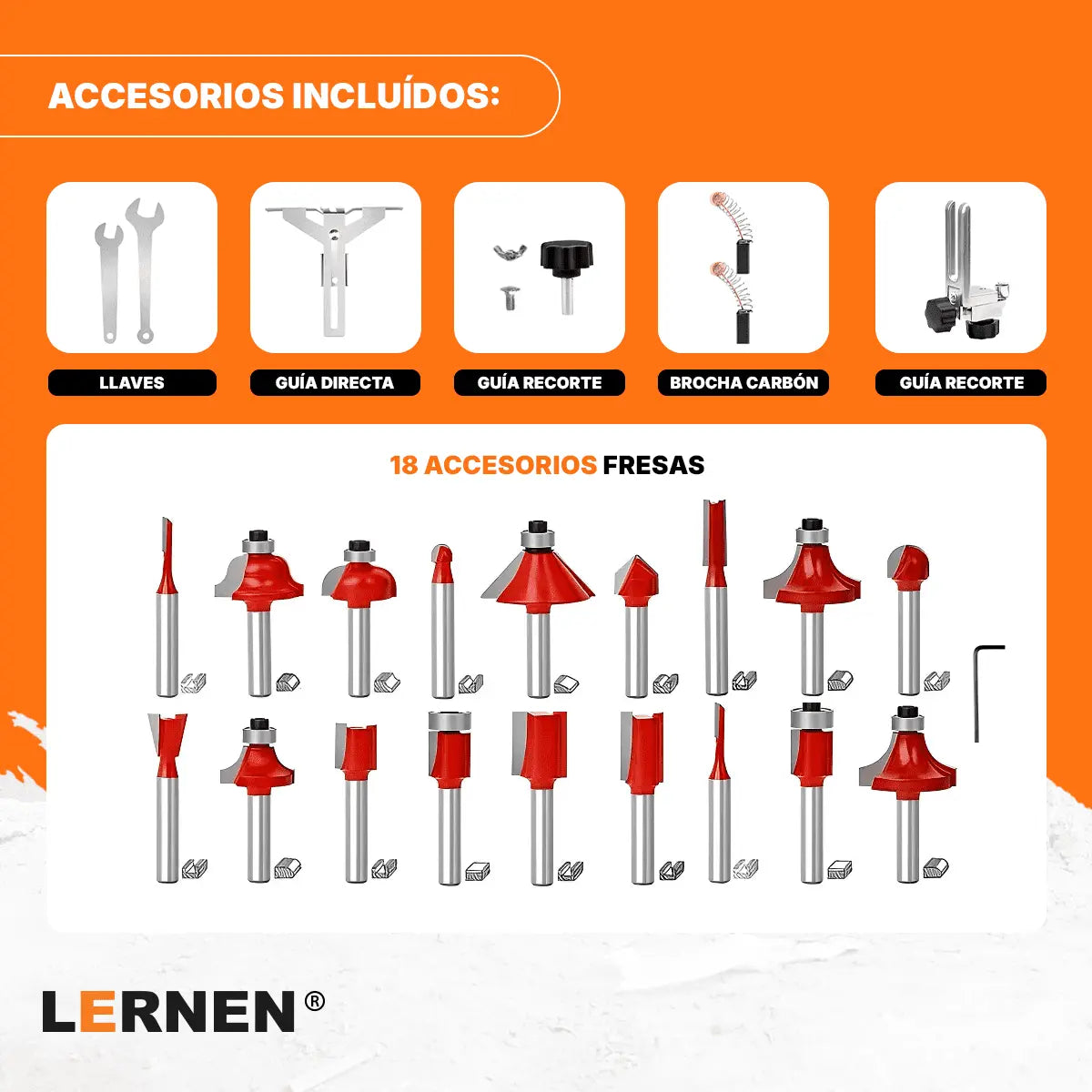 ACCESORIOS INCLUÍDOS:

LLAVES

GUÍA DIRECTA

GUÍA RECORTE

BROCHA CARBÓN

GUÍA RECORTE

18 ACCESORIOS FRESAS

LERNEN®