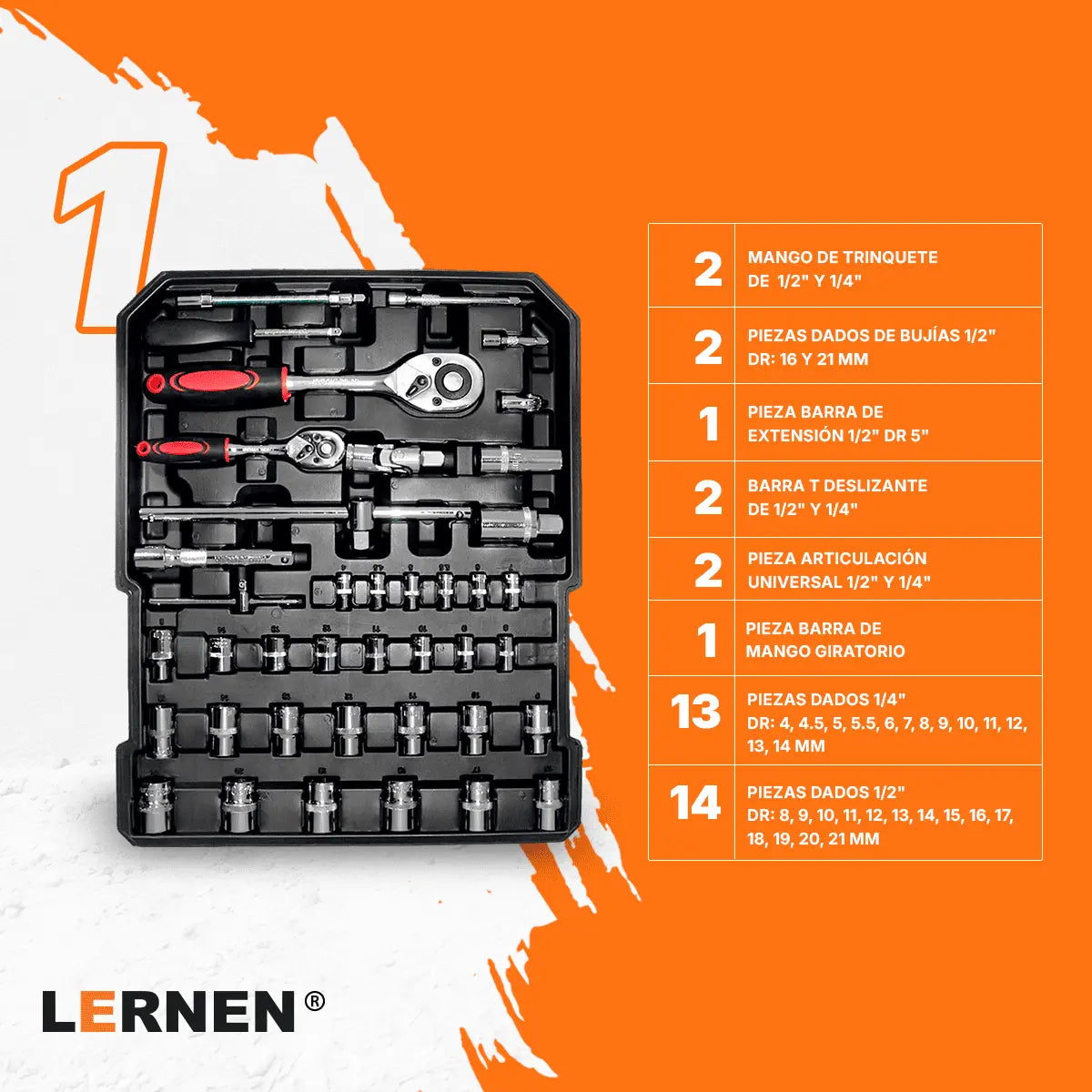 1

| | |
|---|---|
| 2 | MANGO DE TRINQUETE DE 1/2" Y 1/4" |
| 2 | PIEZAS DADOS DE BUJÍAS 1/2" DR: 16 Y 21 MM |
| 1 | PIEZA BARRA DE EXTENSIÓN 1/2" DR 5" |
| 2 | BARRA T DESLIZANTE DE 1/2" Y 1/4" |
| 2 | PIEZA ARTICULACIÓN UNIVERSAL 1/2" Y 1/4" |
| 1 | PIEZA BARRA DE MANGO GIRATORIO |
| 13 | PIEZAS DADOS 1/4" DR: 4, 4.5, 5, 5.5, 6, 7, 8, 9, 10, 11, 12, 13, 14 MM |
| 14 | PIEZAS DADOS 1/2" DR: 8, 9, 10, 11, 12, 13, 14, 15, 16, 17, 18, 19, 20, 21 MM |

LERNEN®