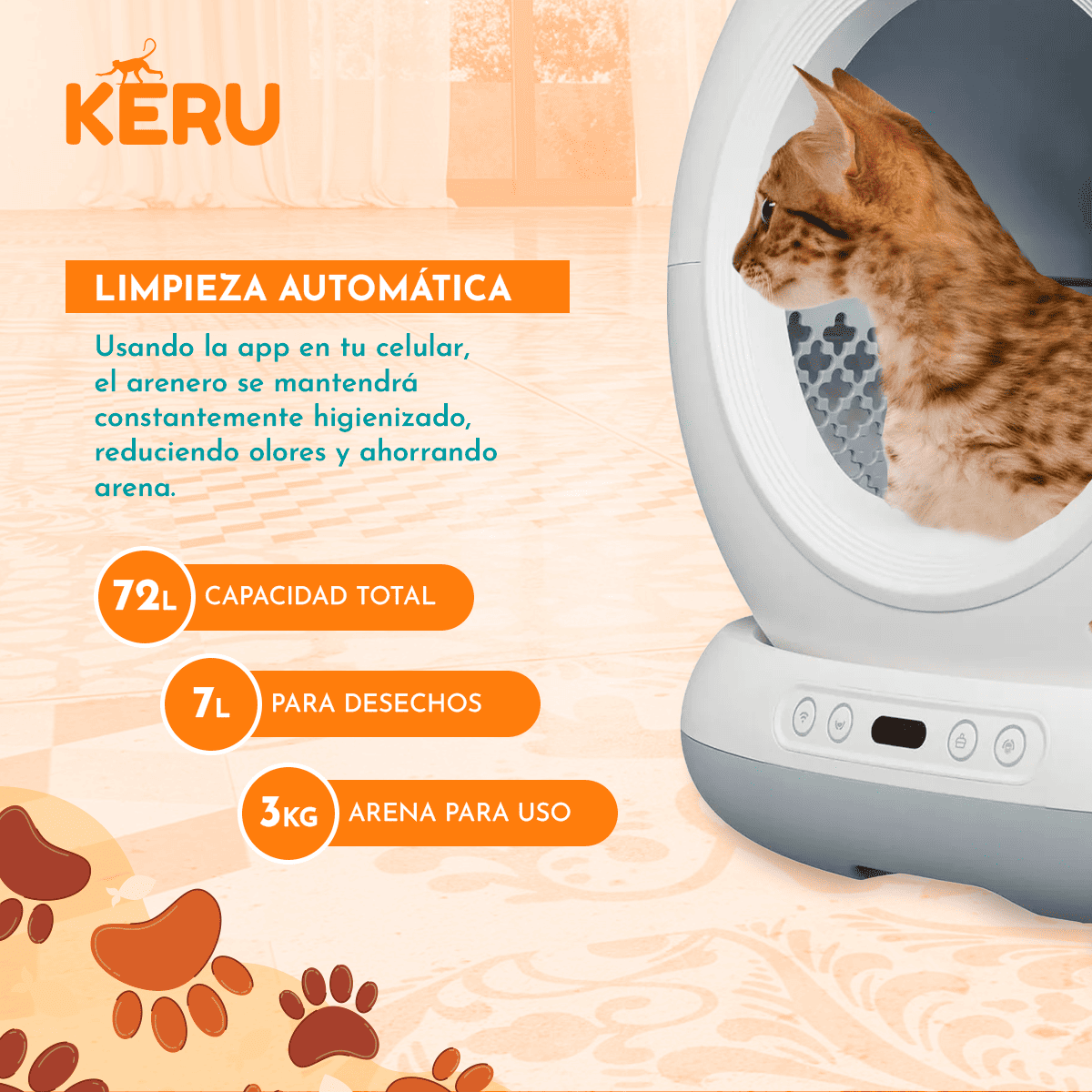 KERU

LIMPIEZA AUTOMÁTICA

Usando la app en tu celular, el arenero se mantendrá constantemente higienizado, reduciendo olores y ahorrando arena.

72L CAPACIDAD TOTAL

7L PARA DESECHOS

3KG ARENA PARA USO