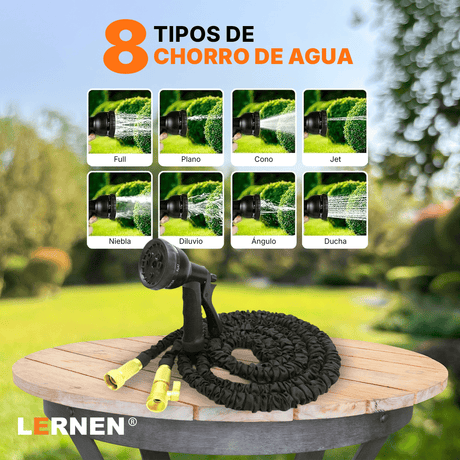 8 TIPOS DE CHORRO DE AGUA

Full
Plano
Cono
Jet
Niebla
Diluvio
Ángulo
Ducha

LERNEN®