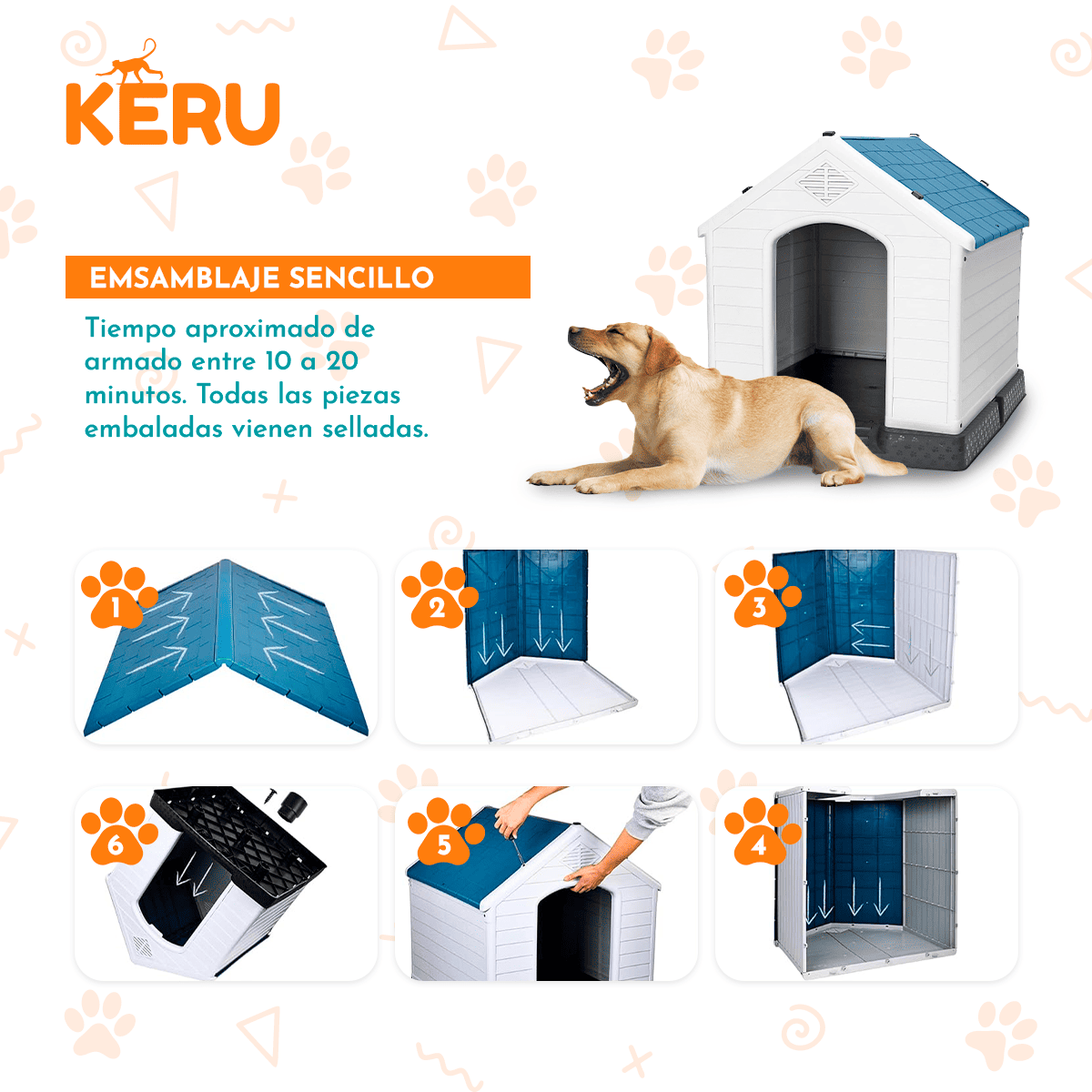 KERU

EMSAMBLAJE SENCILLO

Tiempo aproximado de armado entre 10 a 20 minutos. Todas las piezas embaladas vienen selladas.

1

2

3

6

5

4