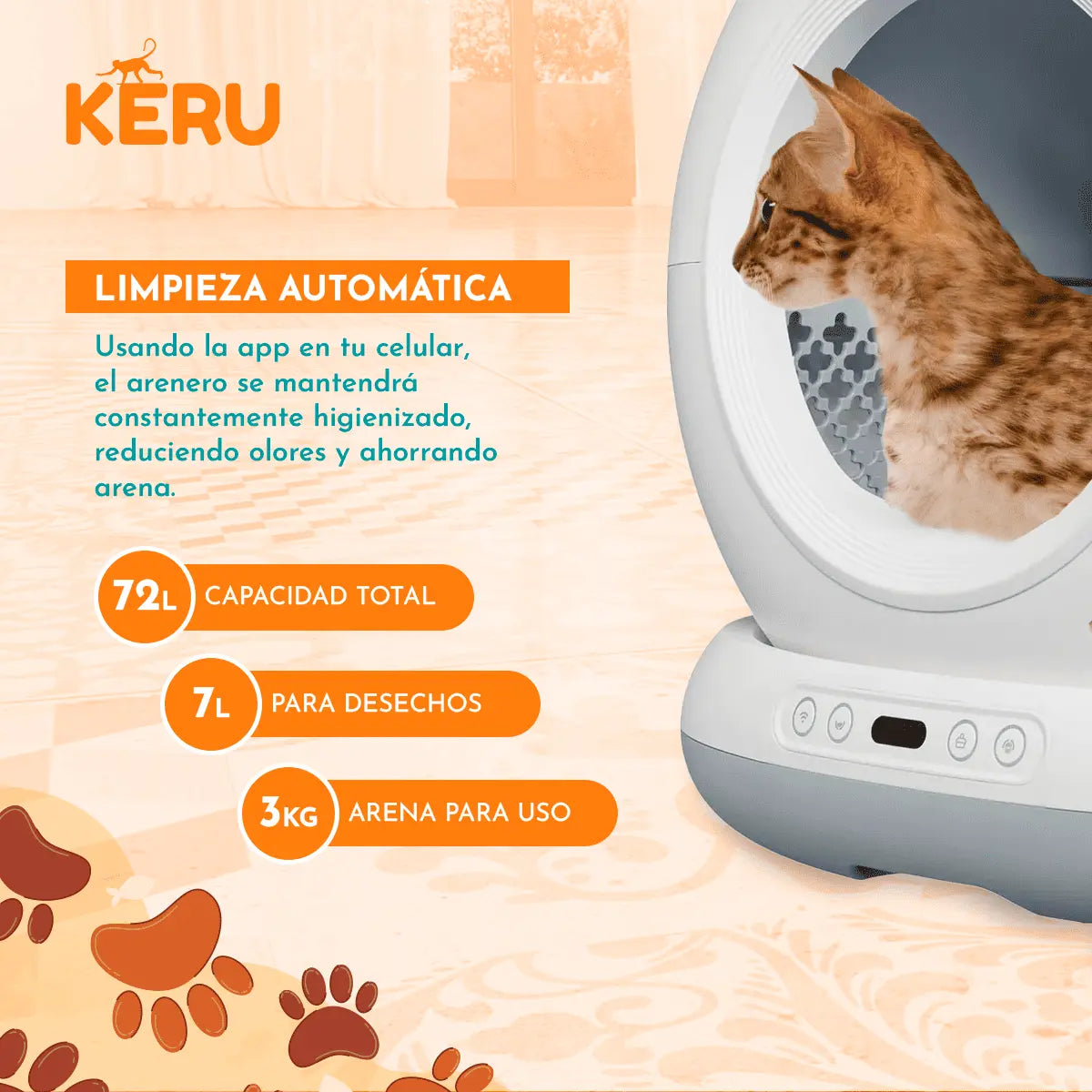 KERU

LIMPIEZA AUTOMÁTICA

Usando la app en tu celular, el arenero se mantendrá constantemente higienizado, reduciendo olores y ahorrando arena.

72L CAPACIDAD TOTAL

7L PARA DESECHOS

3KG ARENA PARA USO