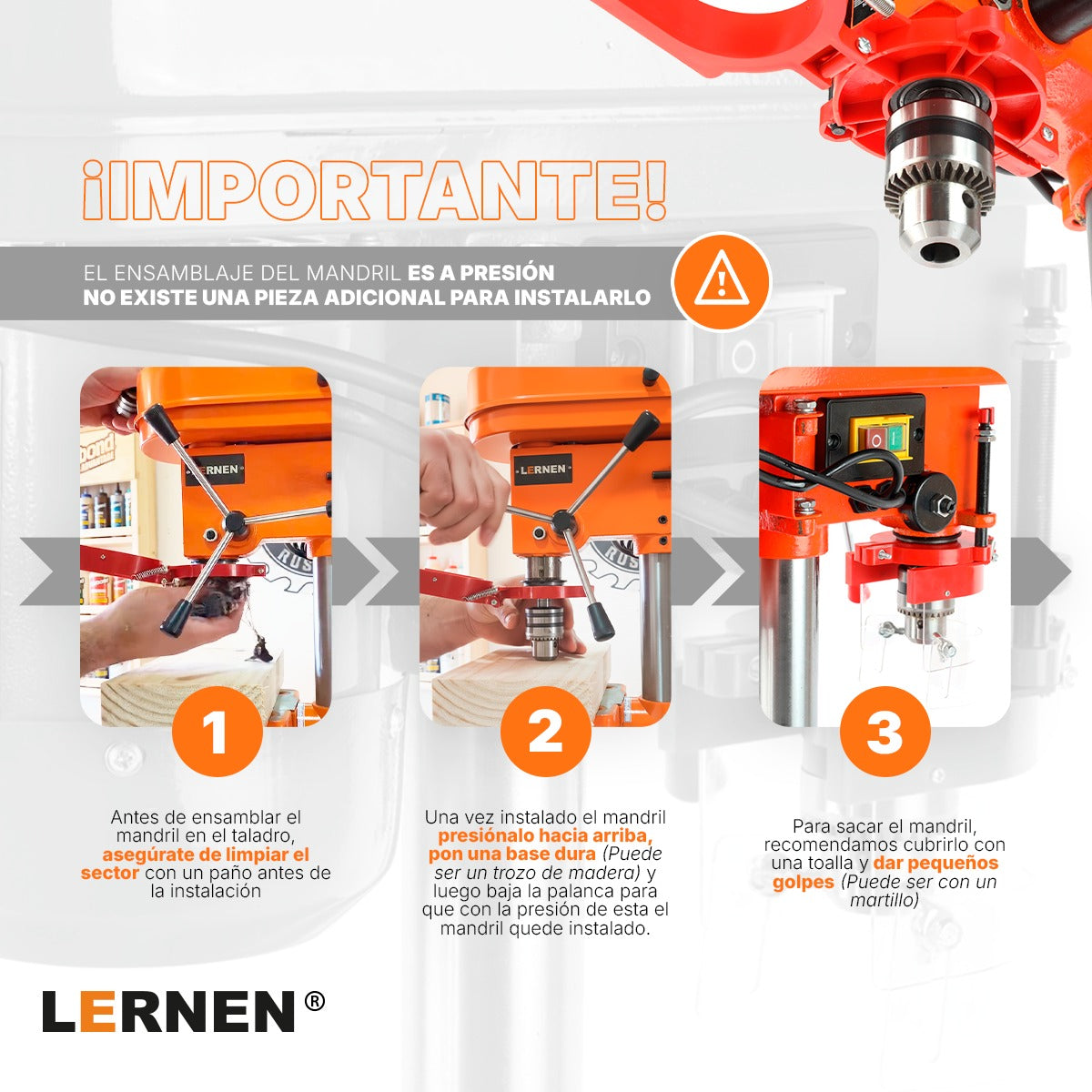 ¡IMPORTANTE!

EL ENSAMBLAJE DEL MANDRIL ES A PRESIÓN
NO EXISTE UNA PIEZA ADICIONAL PARA INSTALARLO

LERNEN

LERNEN

1

Antes de ensamblar el mandril en el taladro, asegúrate de limpiar el sector con un paño antes de la instalación

2

Una vez instalado el mandril presiónalo hacia arriba, pon una base dura (Puede ser un trozo de madera) y luego baja la palanca para que con la presión de esta el mandril quede instalado.

3

Para sacar el mandril, recomendamos cubrirlo con una toalla y dar pequeños golpes (Puede ser con un martillo)

LERNEN®