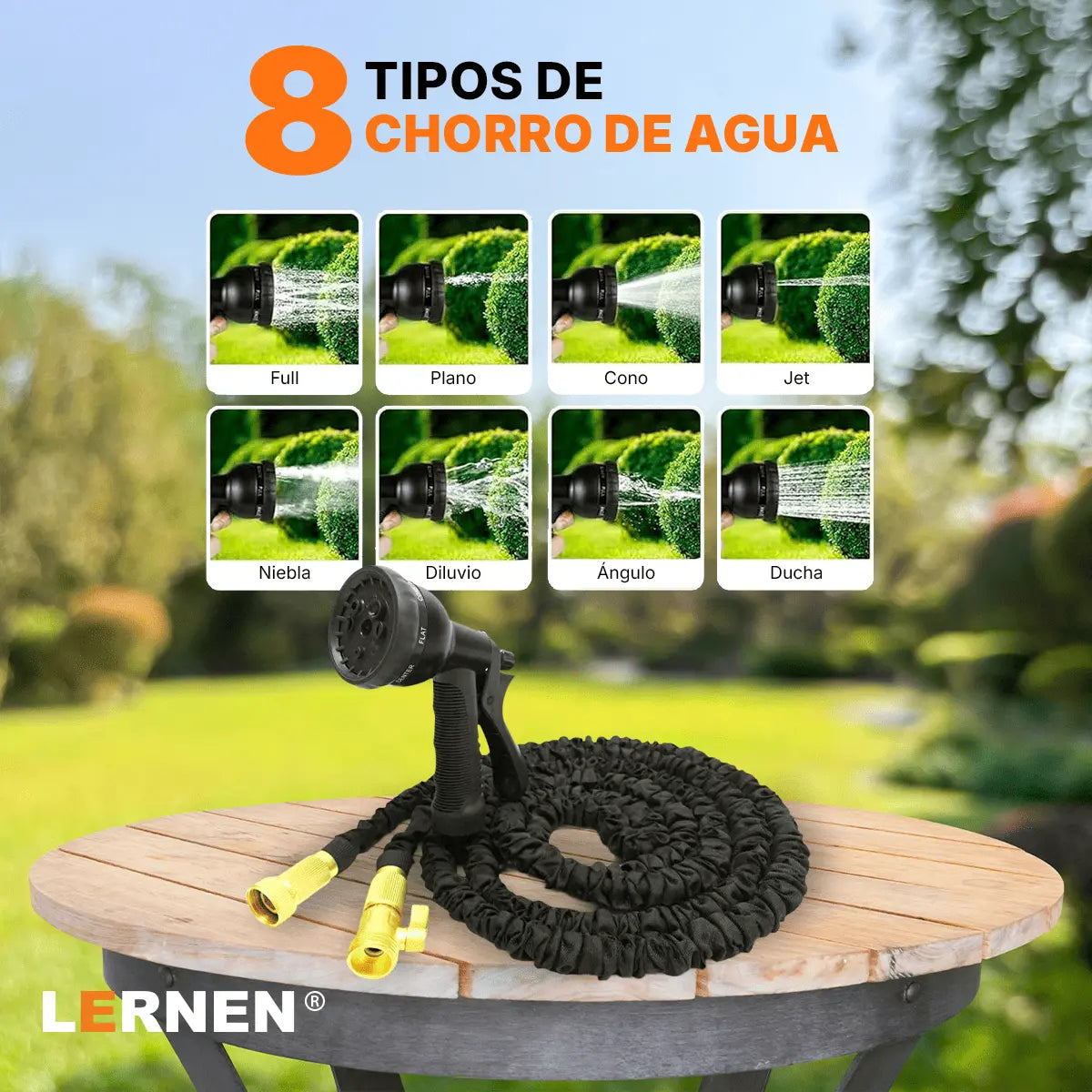 8 TIPOS DE
CHORRO DE AGUA

Full
Plano
Cono
Jet
Niebla
Diluvio
Ángulo
Ducha

FLAT
CENTER

LERNEN®